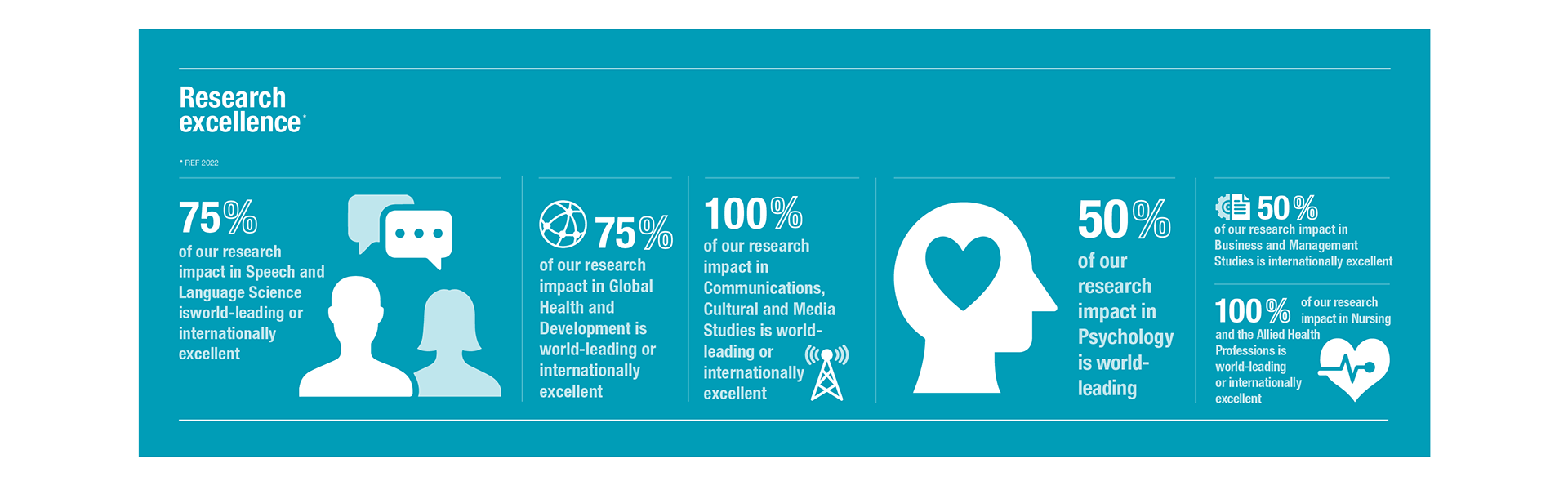 Research excellence*

* REF 2022

75%
of our research impact in Speech and Language Science isworld-leading or internationally excellent

75%
of our research impact in Global Health and Development is world-leading or internationally excellent

100%
of our research impact in Communications, Cultural and Media Studies is world-leading or internationally excellent

50%
of our research impact in Psychology is world-leading

50%
of our research impact in Business and Management Studies is internationally excellent

100%
of our research impact in Nursing and the Allied Health Professions is world-leading or internationally excellent